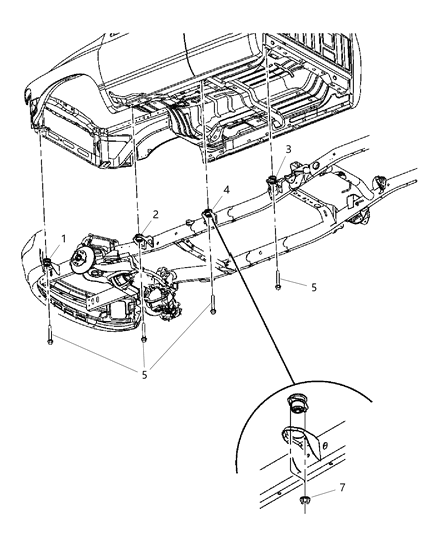 3
4
2
1
5
5
6
7