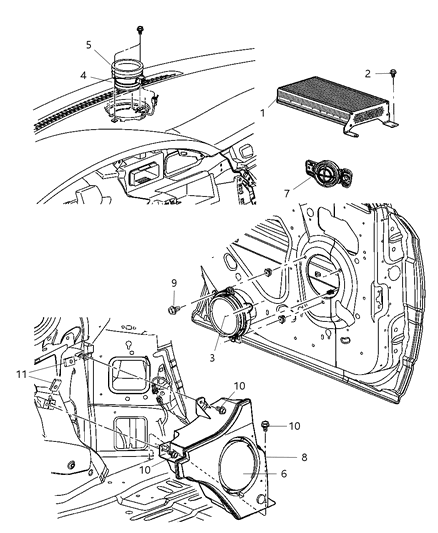 5
4
2
1
7
9
3
11
10
10
8
6
10