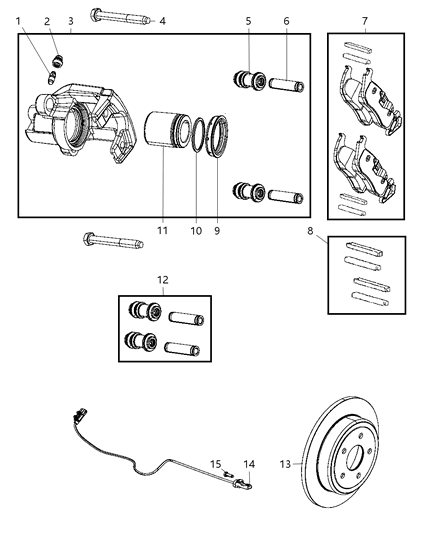 1 2 3 4 5 6 7

11 10 9

8

12

15 14 13