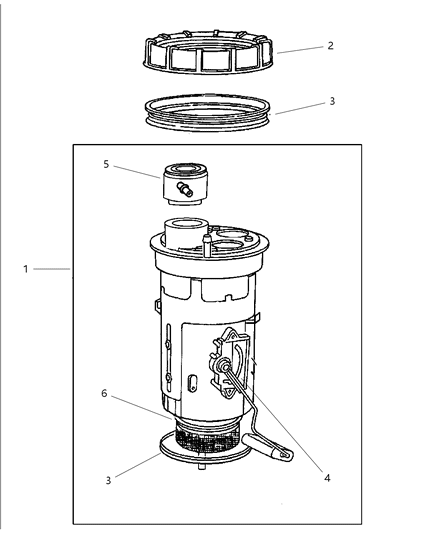 2
3
5
1
6
3
4