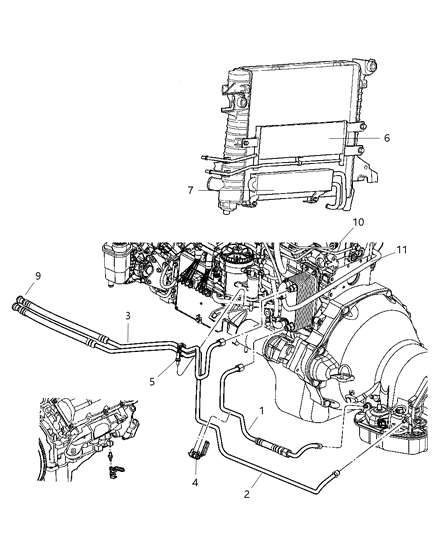 6
7
10
11
9
3
5
1
4
2