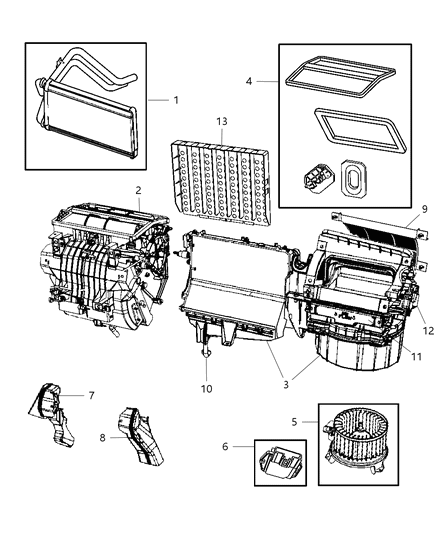 1
4
13
2
9
12
11
3
10
7
8
5
6