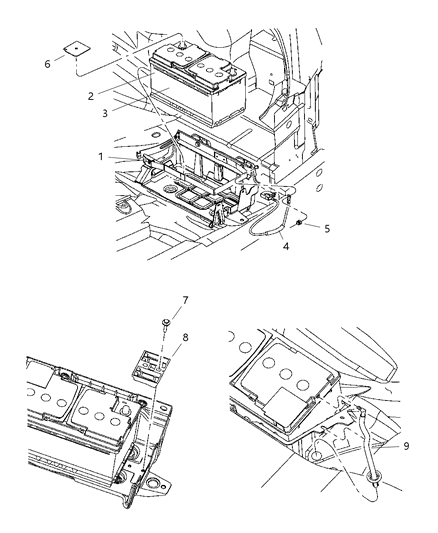 6
2
3
1
5
4
7
8
9