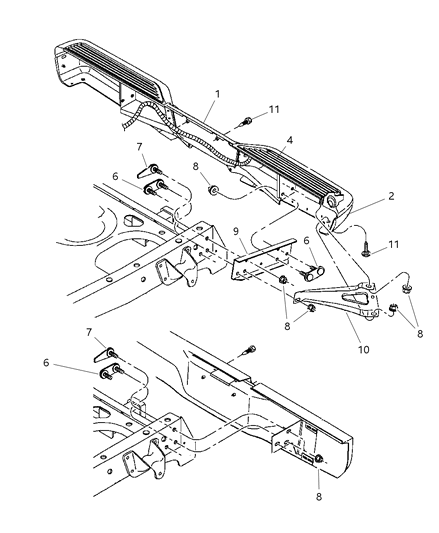 1
11
4
7
8
6
2
9
6
11
8
8
8
10
7
6
8