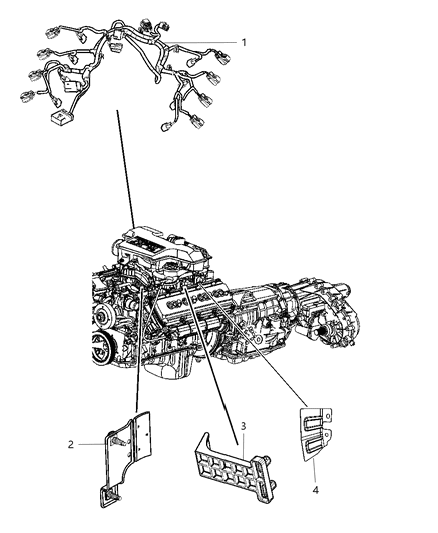 1
2
3
4