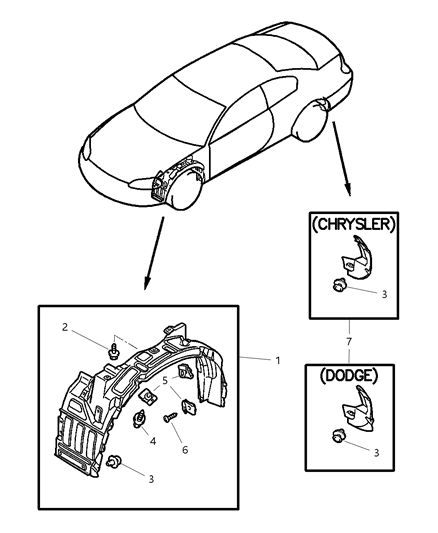 (CHRYSLER)
3
7
(DODGE)
3
2
1
5
4
6
3