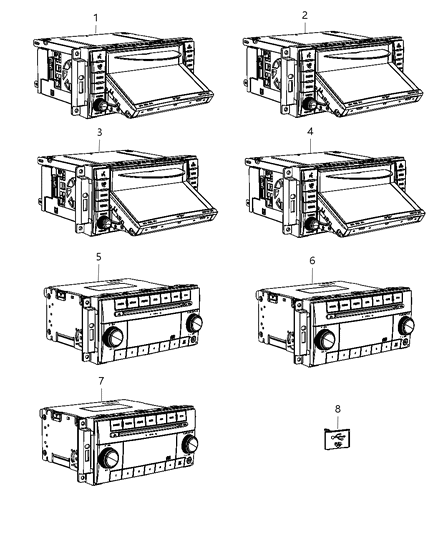 1
2
3
4
5
6
7
8