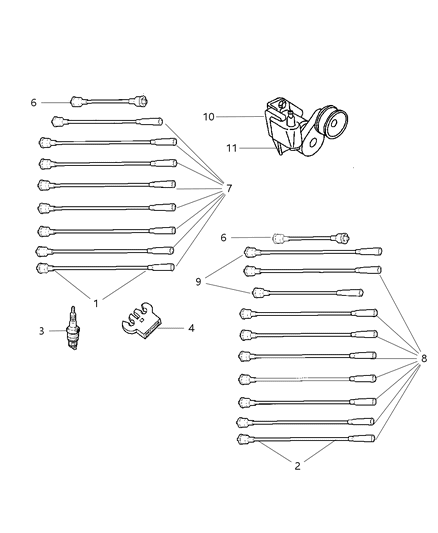 6
10
11
7
6
9
1
3
4
8
2