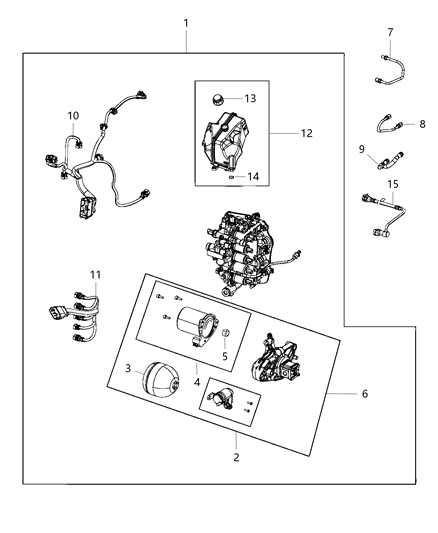 1
7
13
10
12
8
9
14
15
11
5
3
4
6
2