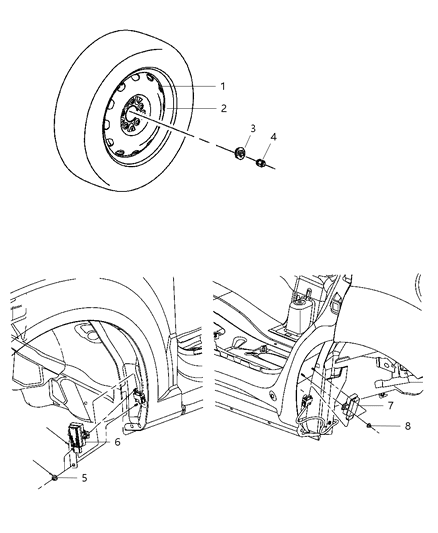 1
2
3
4
6
5
7
8