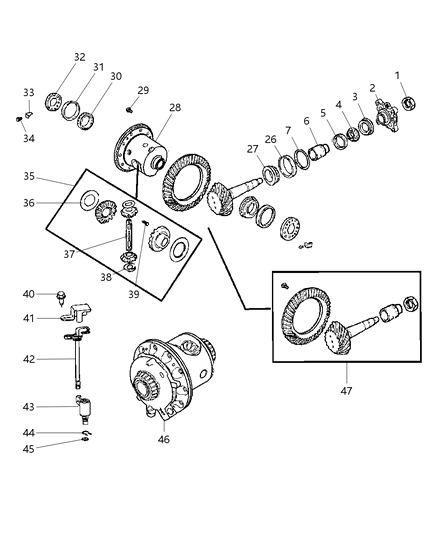 32
31
30
33
34
29
28
1
2
3
4
5
6
7
26
27
35
36
37
38
39
40
41
42
43
44
45
46
47