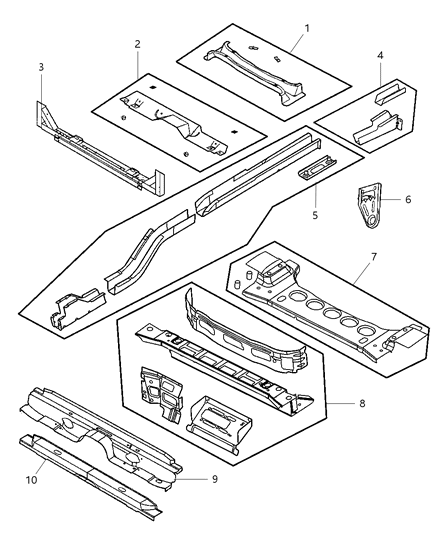 1
2
3
4
5
6
7
8
9
10