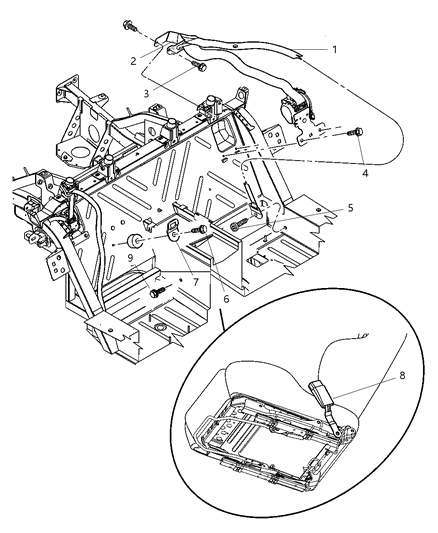 1
2
3
4
5
9
7
6
8