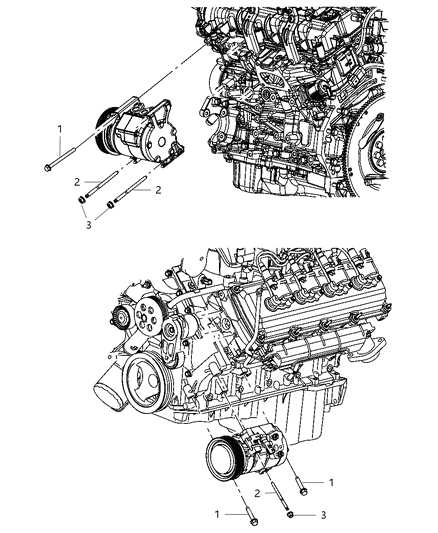 1
2
2
3

1
2
1
3