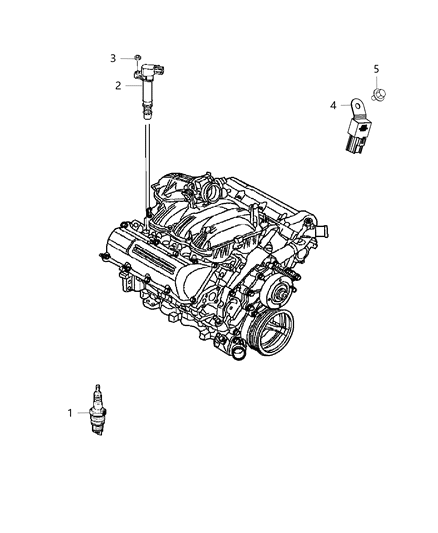 3
2
5
4
1