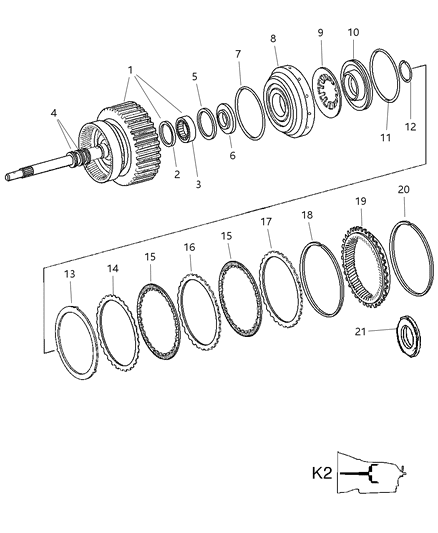 1
4
2
3
5
6
7
8
9
10
11
12
13
14
15
16
15
17
18
19
20
21
K2