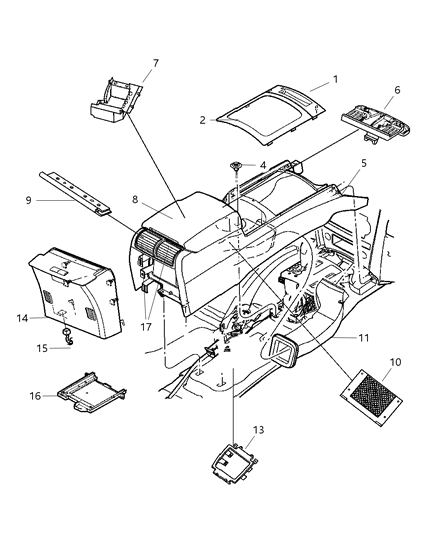 7
1
6
2
4
5
9
8
14
17
15
11
10
16
13