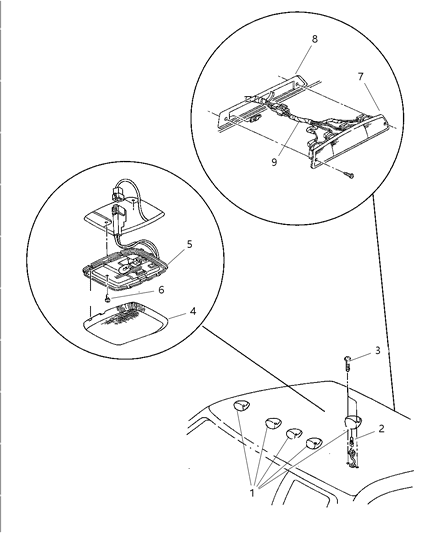 8
7
9
5
6
4
3
2
1