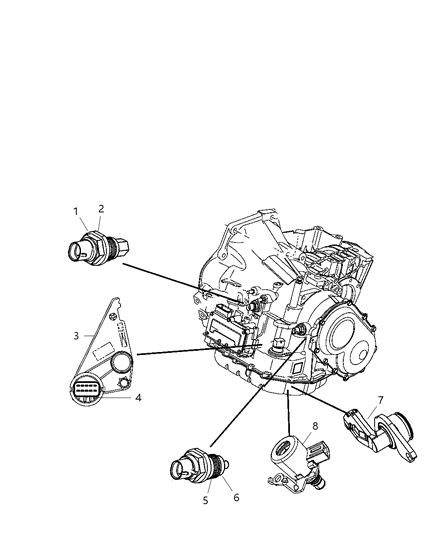 1
2
3
4
7
8
5
6