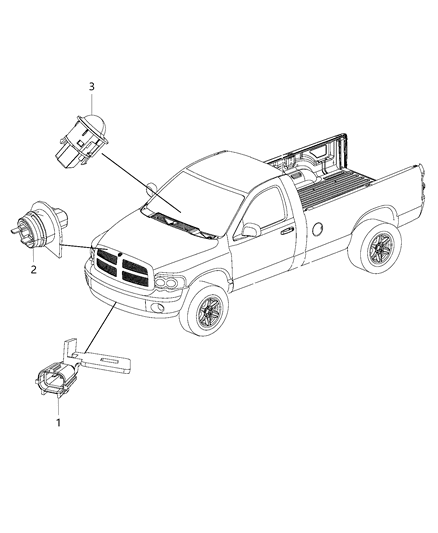 3

2

1