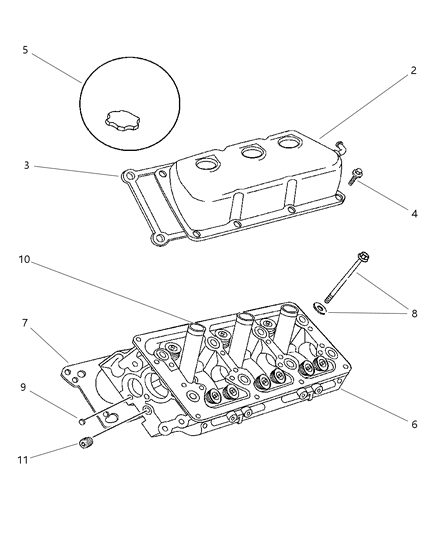 5
2
3
4
10
8
7
9
6
11