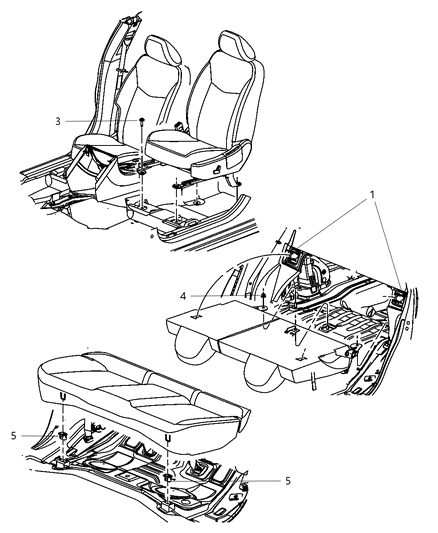 3
1
4
5
5