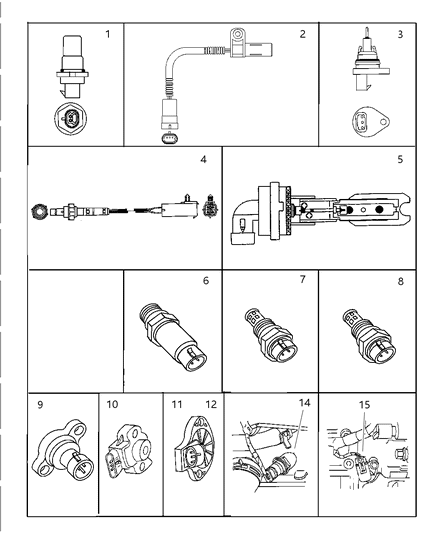 1
2
3
4
5
6
7
8
9
10
11
12
14
15