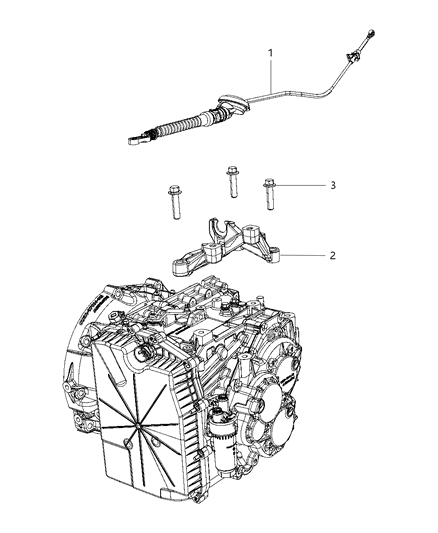 1
3
2