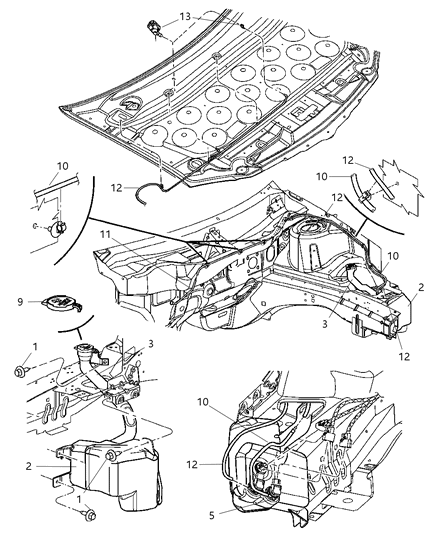 13
10
12
12
10
12
11
10
2
9
3
12
1
3
10
2
12
1
5