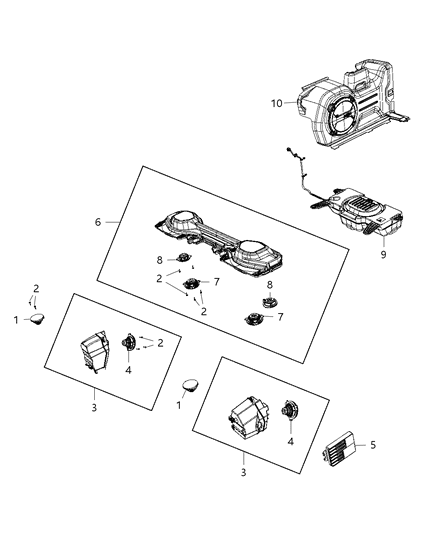 10
6
9
8
2
7
2
8
7
2
1
2
4
3
1
4
5
3