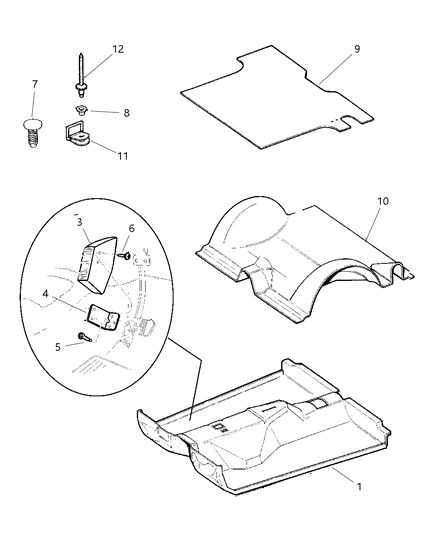 12
9
7
8
11
10
3
6
4
5
1