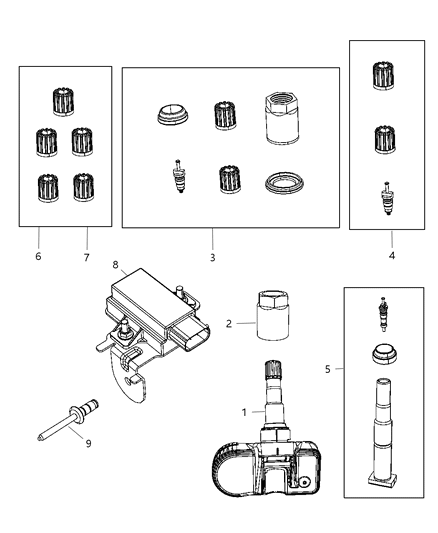 6
7
3
4
8
2
5
1
9