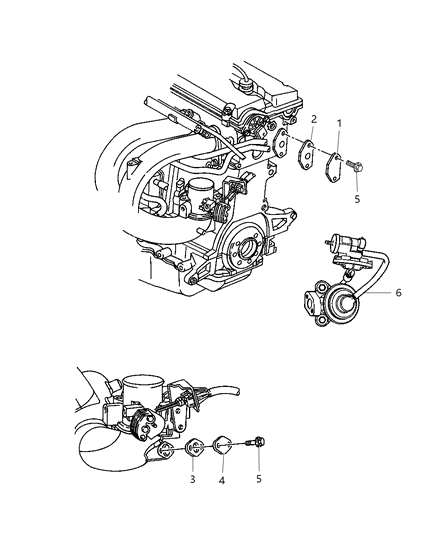 2
1
5
6
3
4
5