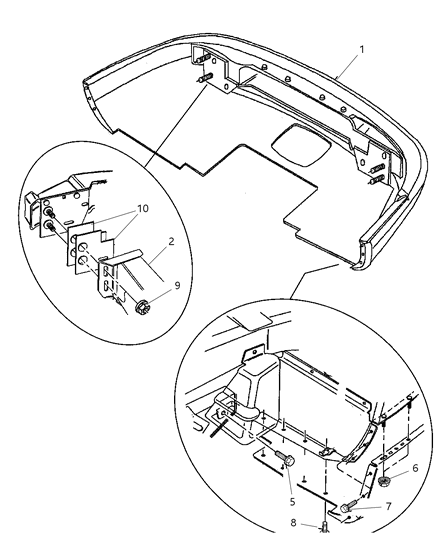 1
10
2
9
6
5
7
8