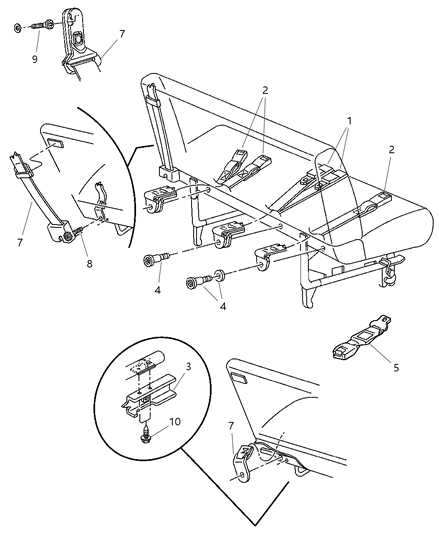 9
7
2
1
2
7
8
4
4
5
3
10
7