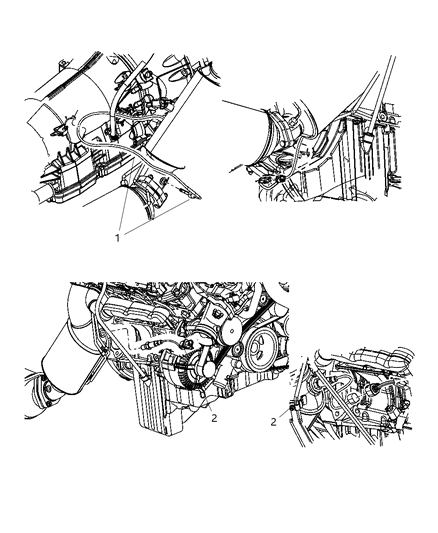 1

2

2