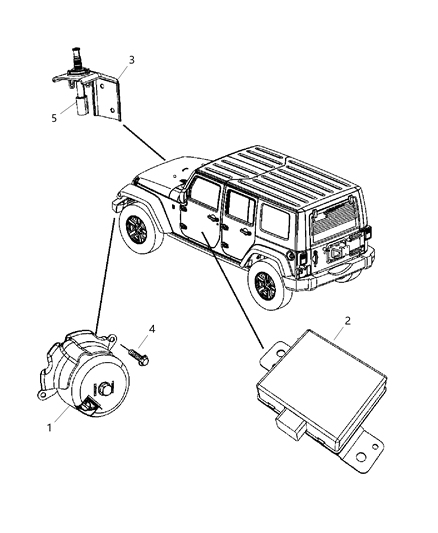 3
5
4
2
1