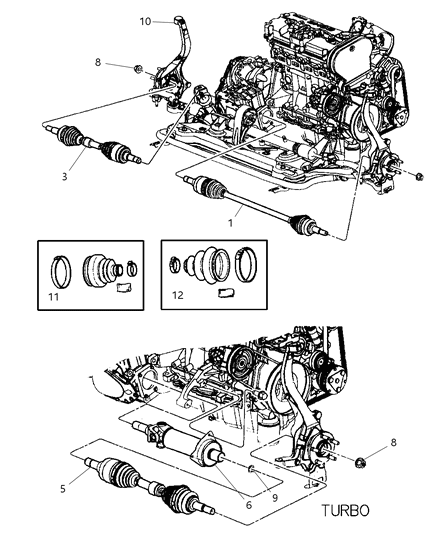 10
8
3
1
11
12
8
5
6
9
TURBO