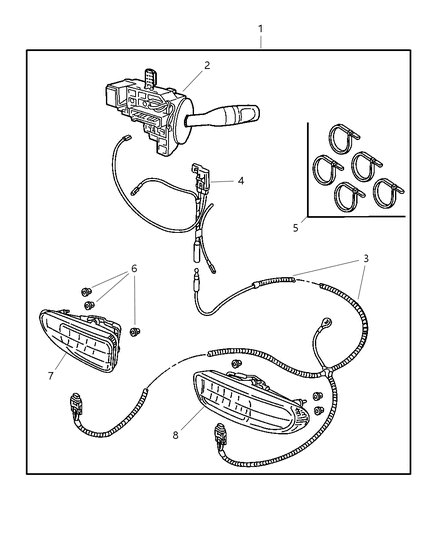 1
2
4
5
3
6
7
8