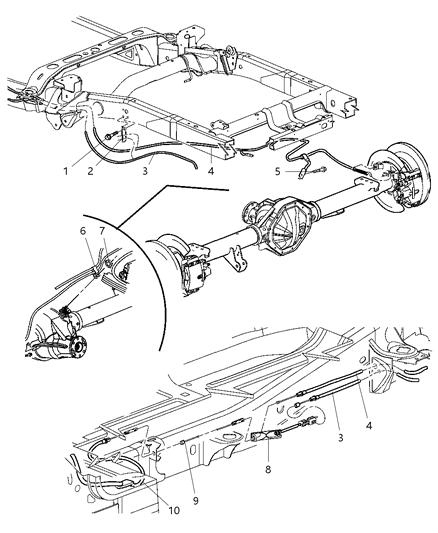 1
2
3
4
5
6
7
3
4
8
9
10