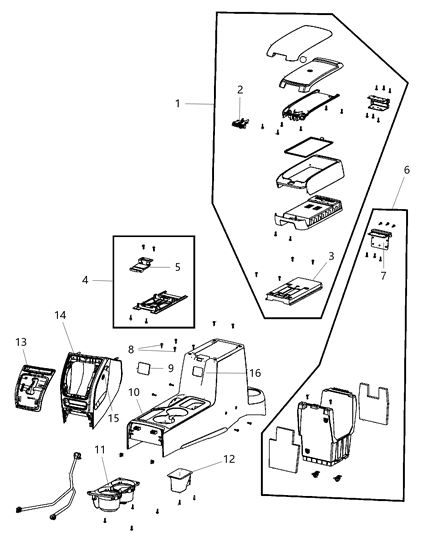 1
2
6
3
7
4
5
14
13
8
9
16
10
15
11
12