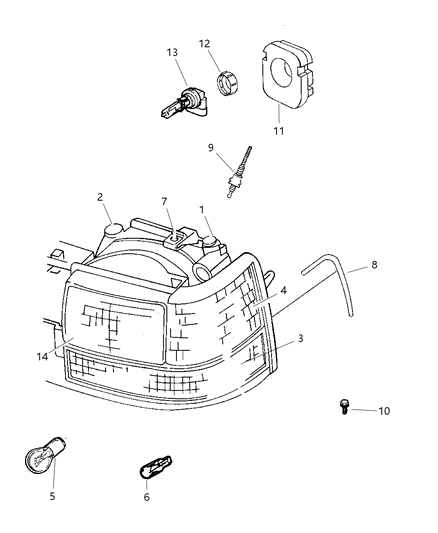 13
12
11
9
2
7
1
8
4
3
14
10
5
6