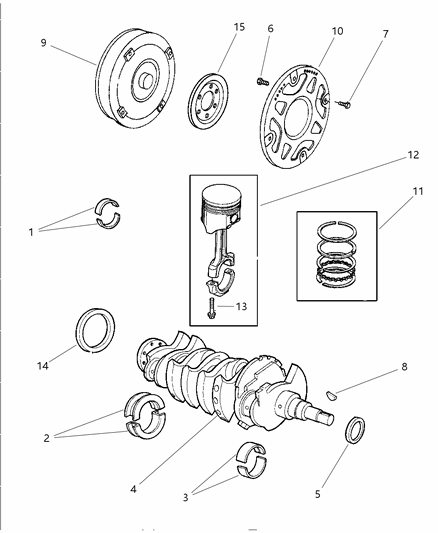 9
15
6
10
7
12
11
1
13
14
8
2
4
3
5