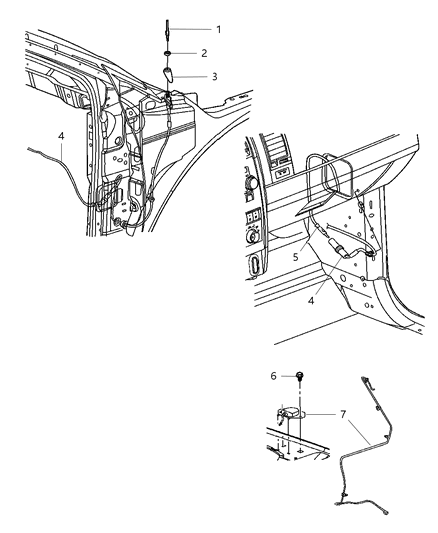 1
2
3
4
5
4
6
7