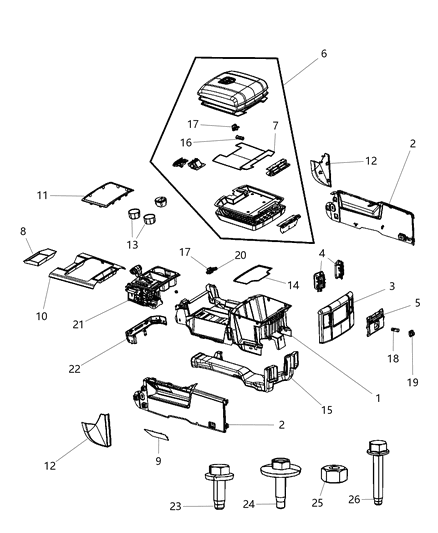 6
17
7
16
2
12
11
13
8
17
20
4
14
3
5
10
21
18
19
22
1
15
2
12
9
23
24
25
26