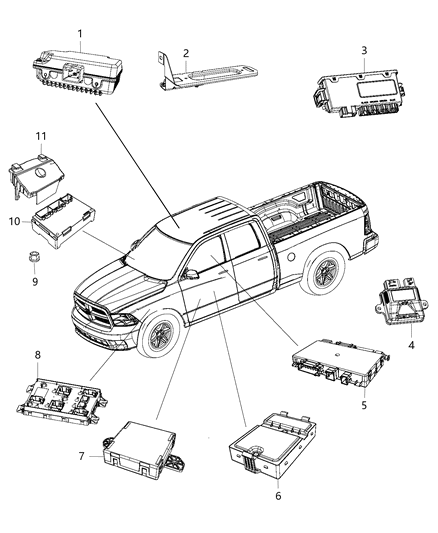 1
2
3
11
10
9
4
8
5
7
6