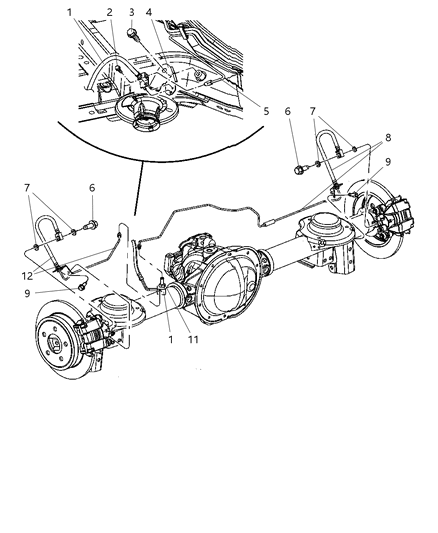 1
2
3
4
5
6
7
8
9
7
6
12
9
1
11