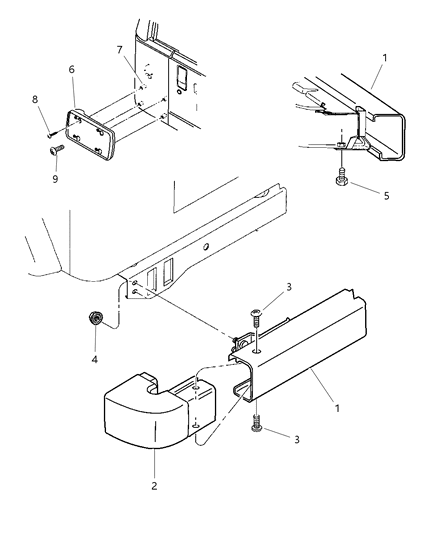 7
6
8
9
1
5
3
4
1
3
2