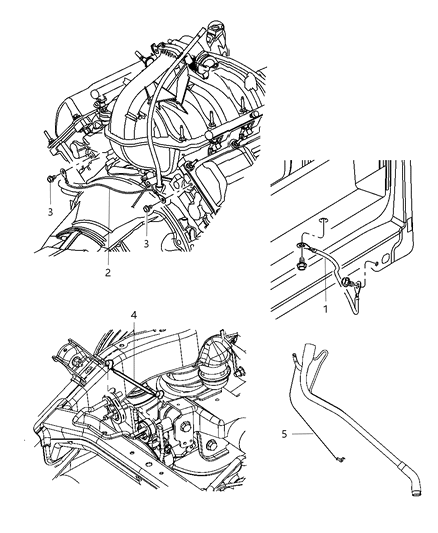 3
3
2
1
4
5