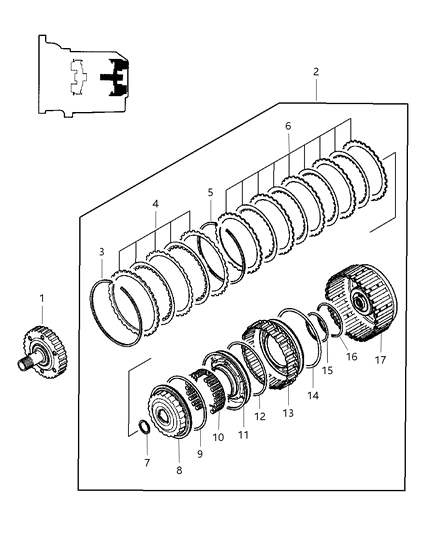 2
6
5
4
3
1
17
16
15
14
13
12
11
10
9
8
7